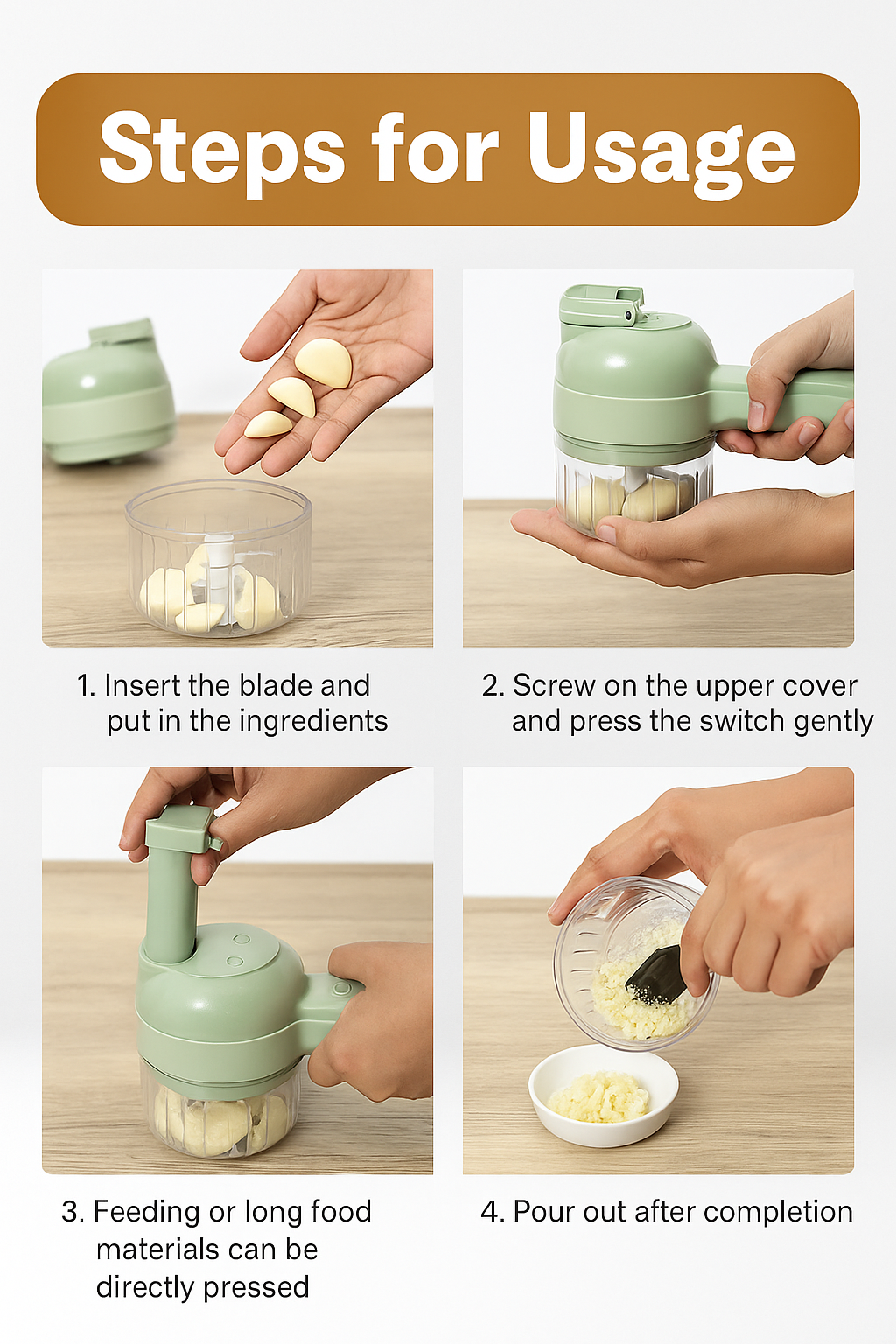 Steps for Usage

1. Insert the blade and put in the ingredients

2. Screw on the upper cover and press the switch gently

3. Feeding or long food materials can be directly pressed

4. Pour out after completion